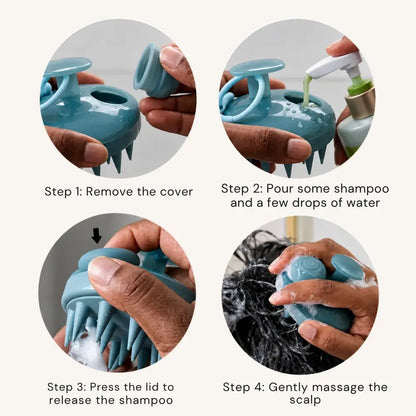 Step 1: Remove the cover

Step 2: Pour some shampoo and a few drops of water

Step 3: Press the lid to release the shampoo

Step 4: Gently massage the scalp